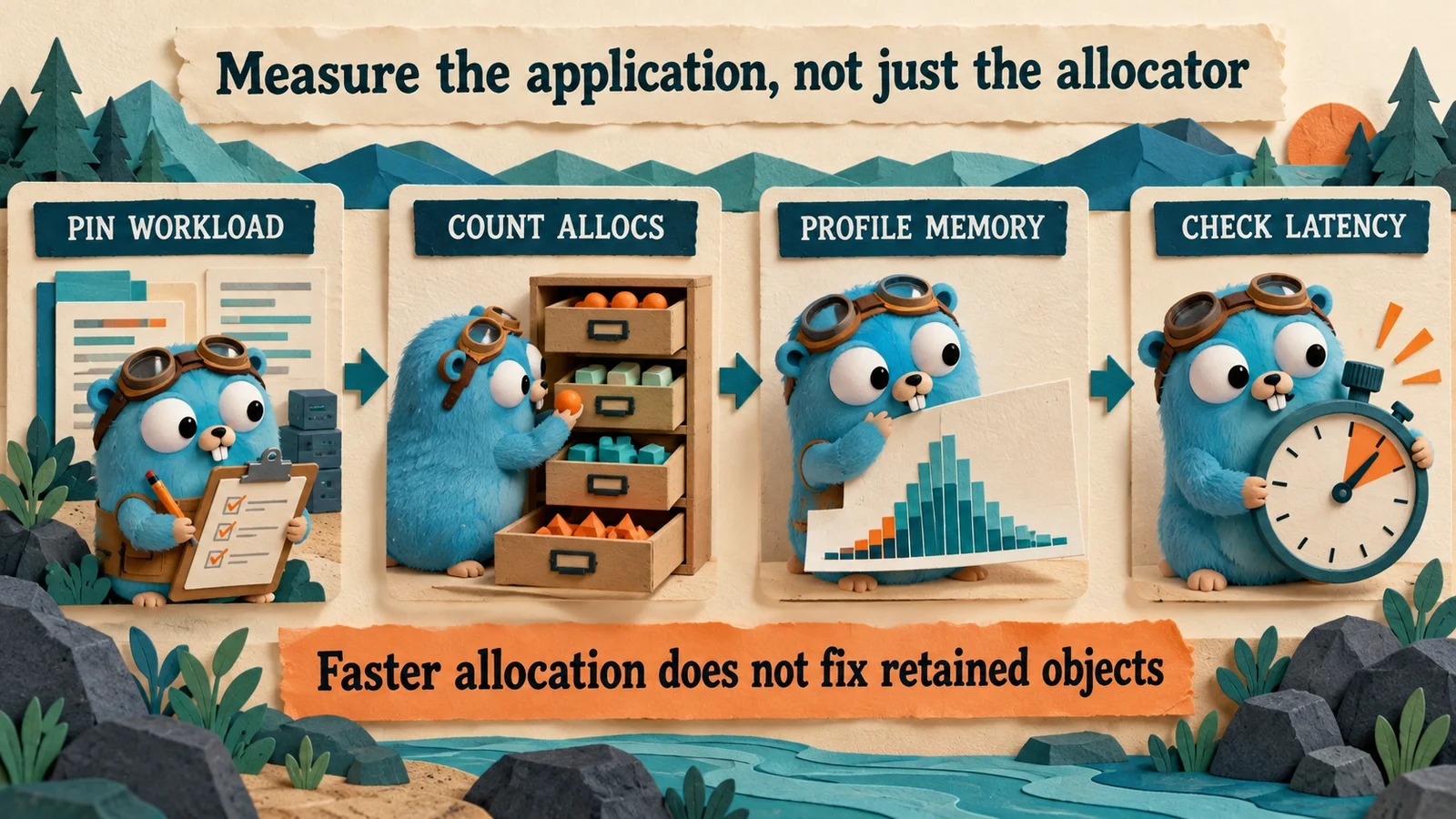 Measure the application, not just the allocator

PIN WORKLOAD

COUNT ALLOCS

PROFILE MEMORY

CHECK LATENCY

Faster allocation does not fix retained objects