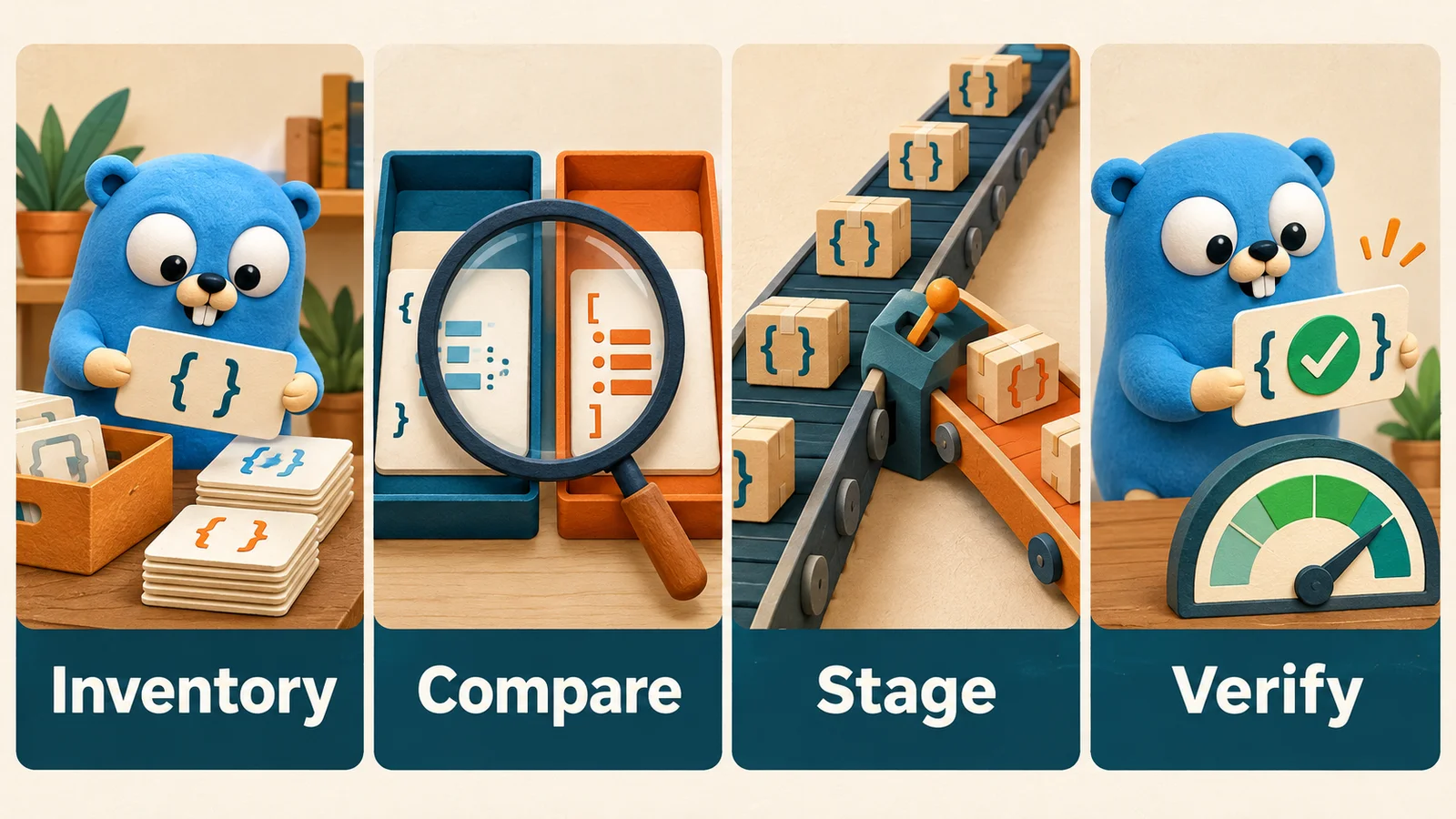 Inventory

Compare

Stage

Verify