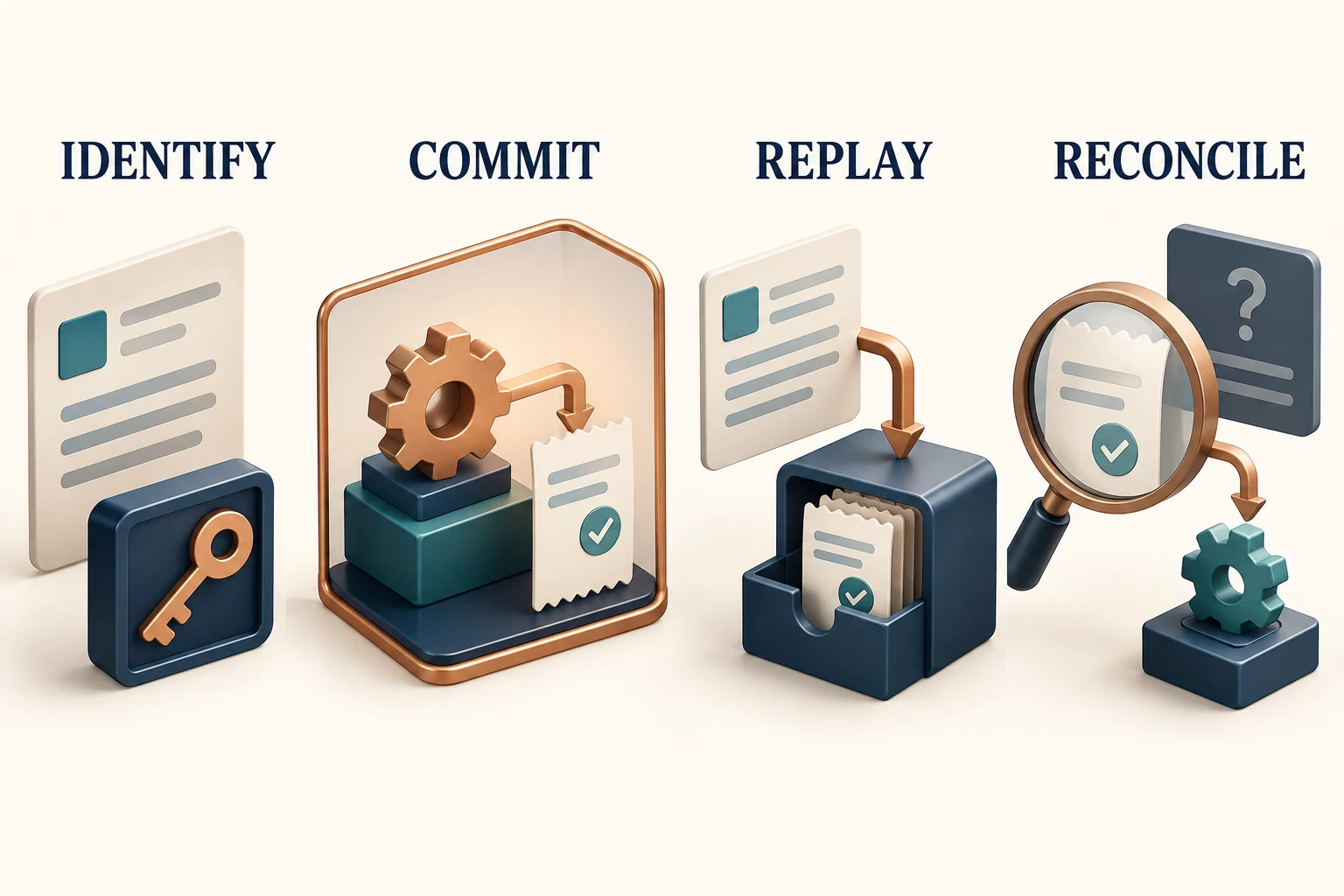 IDENTIFY

COMMIT

REPLAY

RECONCILE

?